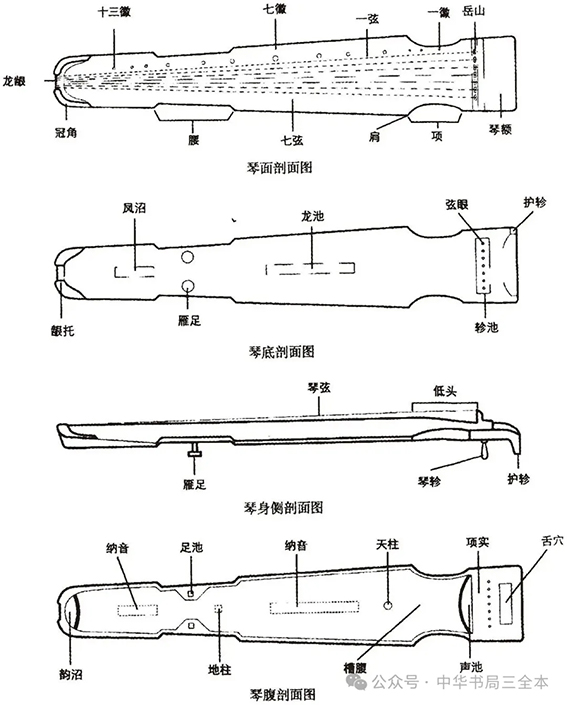 十三徽
七徽
一弦
一徽
岳山
龙龈
冠角
腰
七弦
肩
项
琴额
琴面剖面图

凤沼
龙池
弦眼
护轸
龈托
雁足
轸池
琴底剖面图

琴弦
低头
雁足
琴轸
护轸
琴身侧剖面图

纳音
足池
纳音
天柱
项实
舌穴
韵沼
地柱
槽腹
声池
琴腹剖面图

公众号 · 中华书局三全本